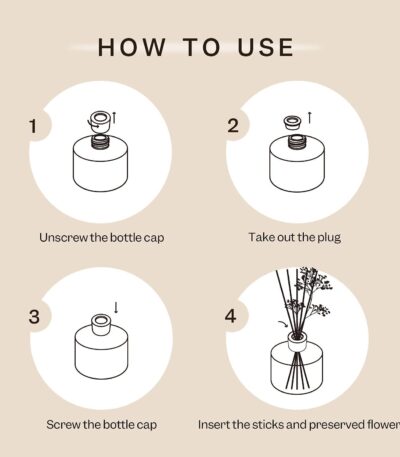 HOW TO USE

1

Unscrew the bottle cap

2

Take out the plug

3

Screw the bottle cap

4

Insert the sticks and preserved flower