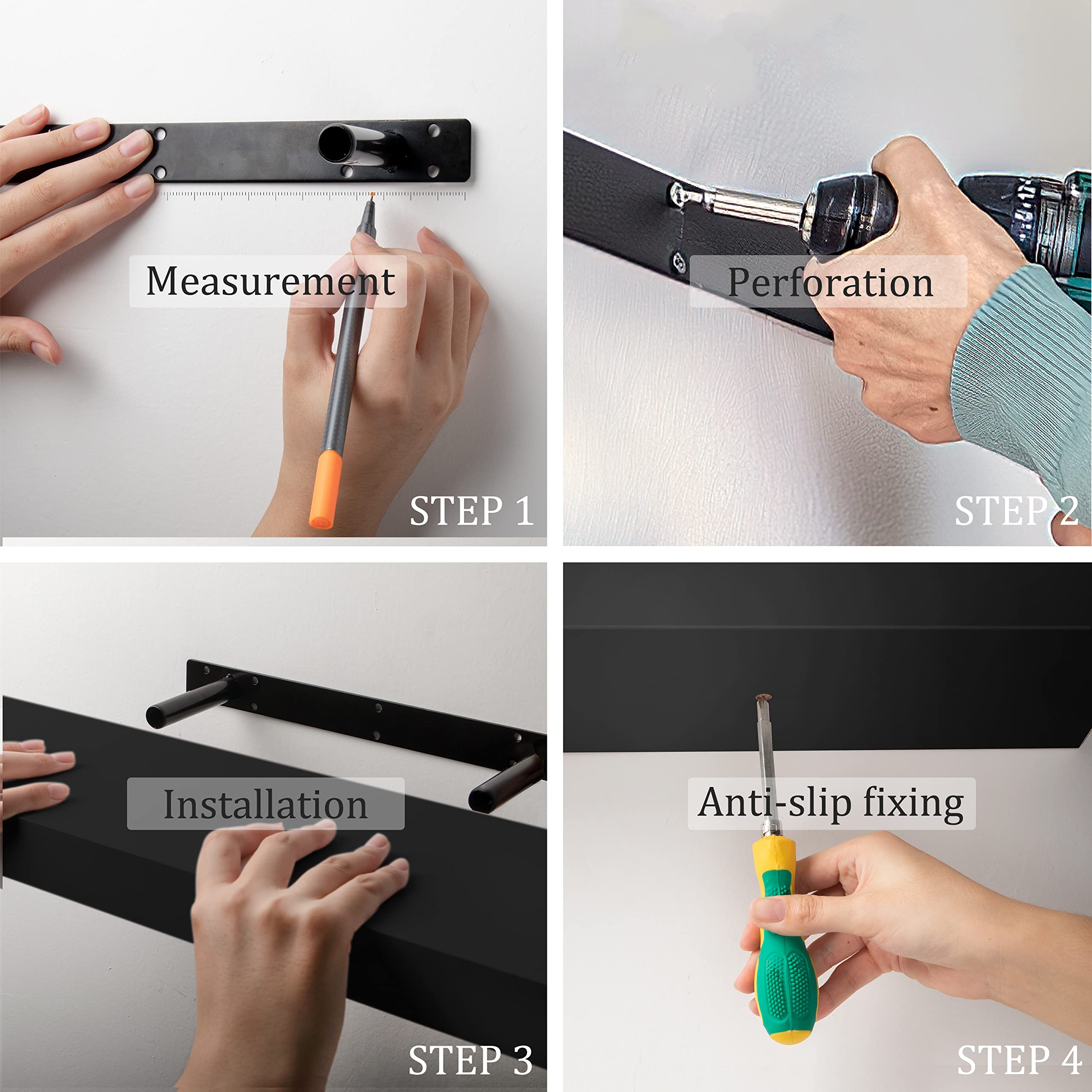 Measurement

STEP 1

Perforation

STEP 2

Installation

STEP 3

Anti-slip fixing

STEP 4