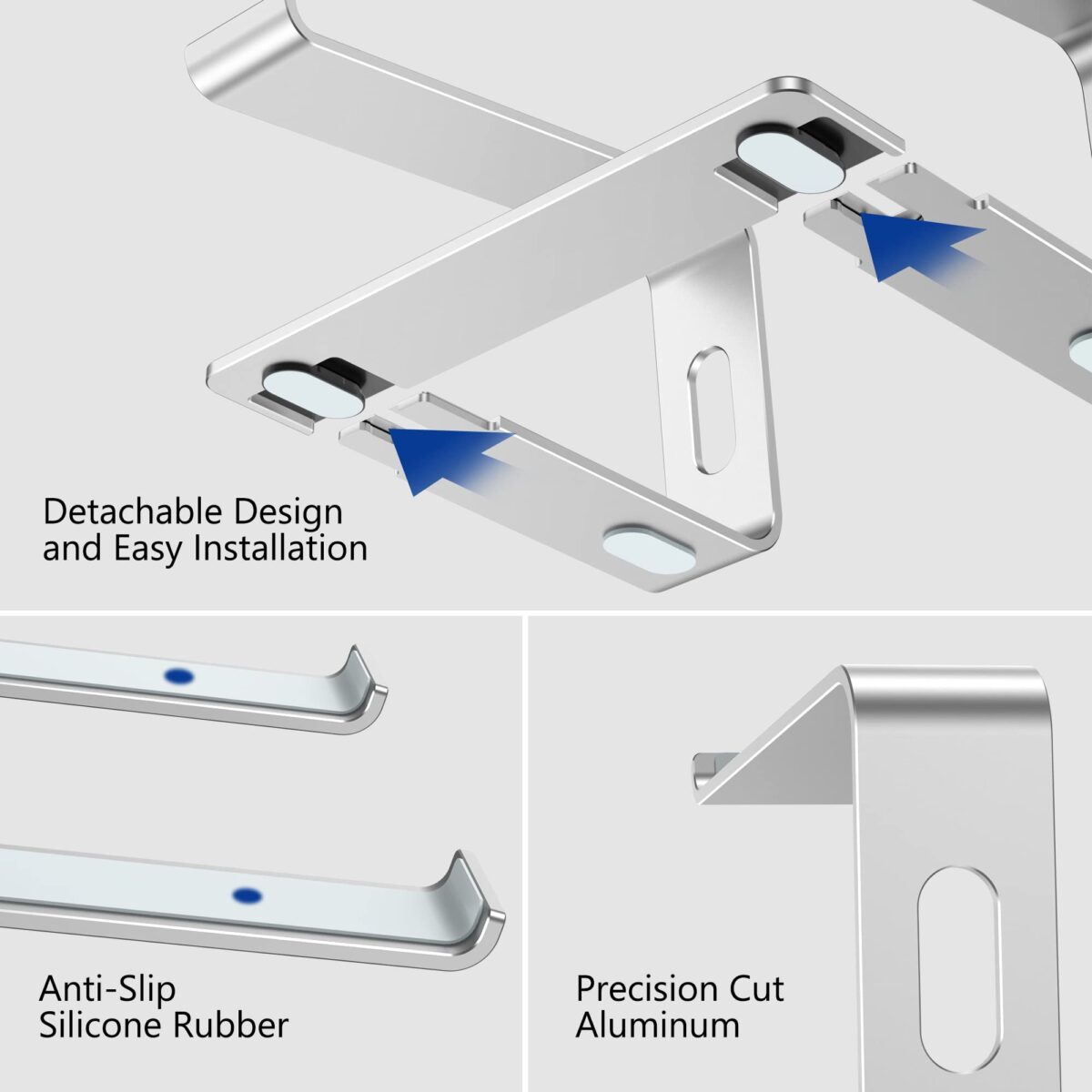 Detachable Design and Easy Installation

Anti-Slip Silicone Rubber

Precision Cut Aluminum