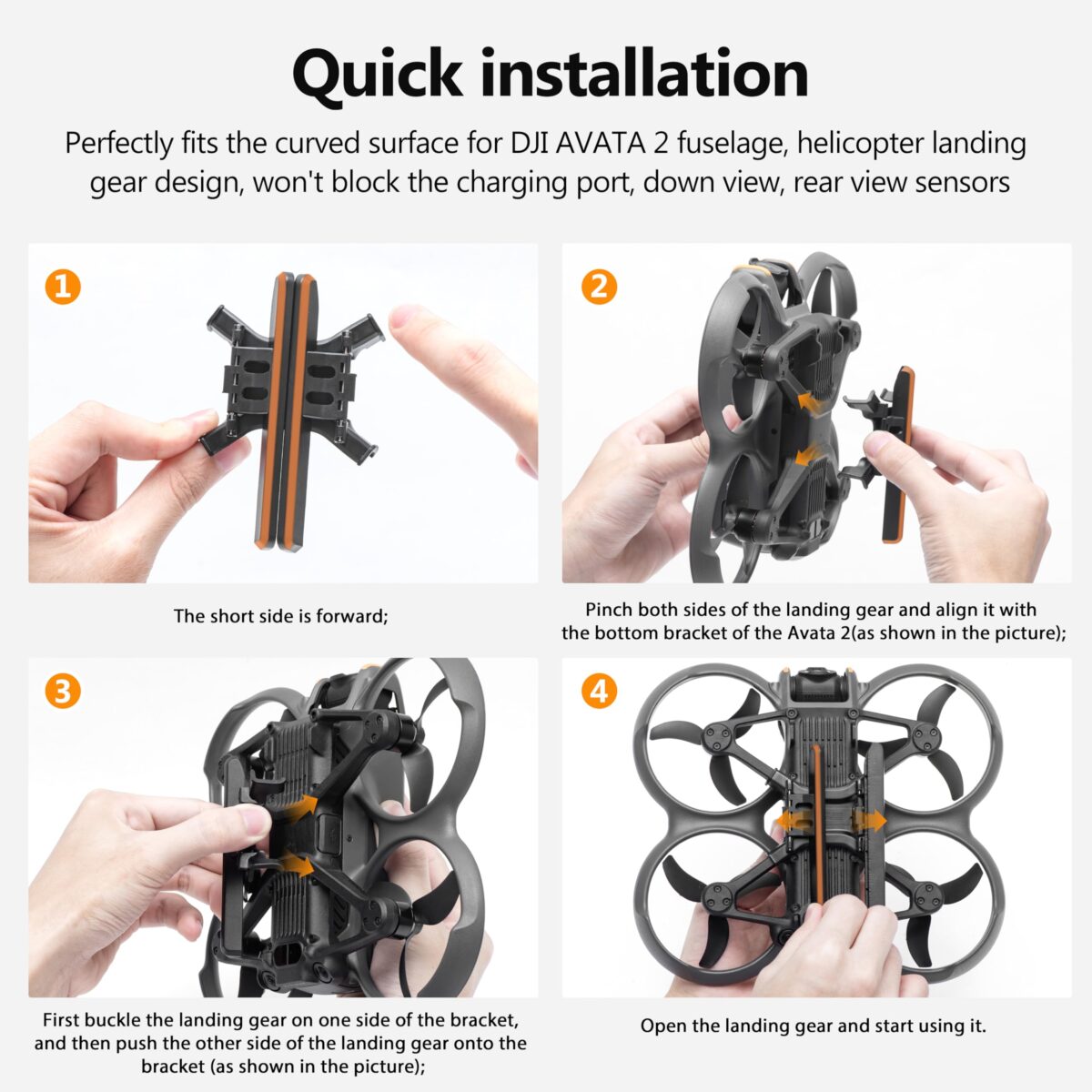 Quick installation

Perfectly fits the curved surface for DJI AVATA 2 fuselage, helicopter landing gear design, won't block the charging port, down view, rear view sensors

1

The short side is forward;

2

Pinch both sides of the landing gear and align it with the bottom bracket of the Avata 2(as shown in the picture);

3

First buckle the landing gear on one side of the bracket, and then push the other side of the landing gear onto the bracket (as shown in the picture);

4

Open the landing gear and start using it.